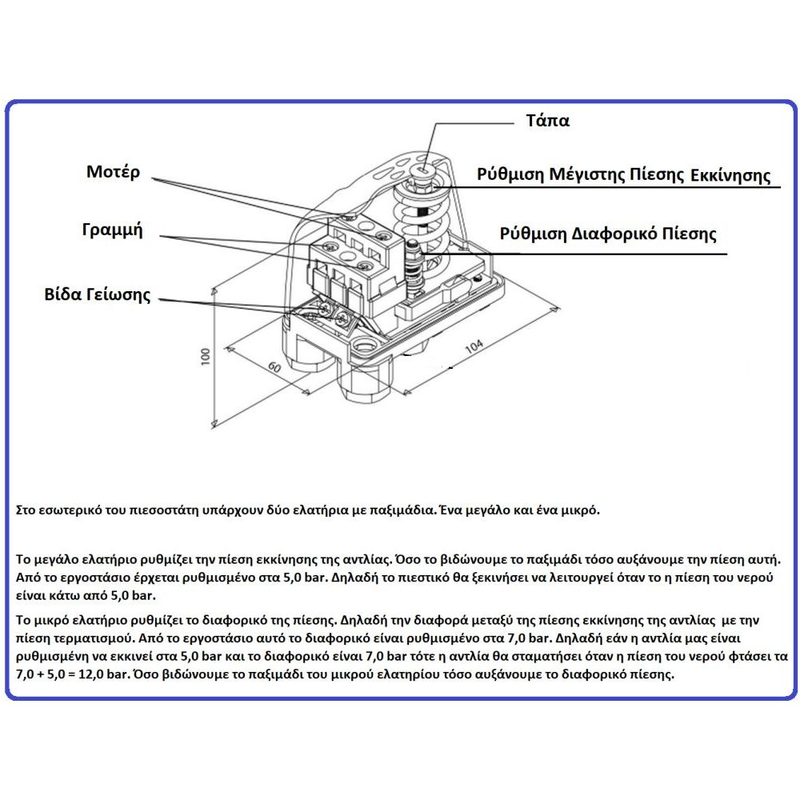 Τάπα

Μοτέρ

Ρύθμιση Μέγιστης Πίεσης Εκκίνησης

Γραμμή

Ρύθμιση Διαφορικό Πίεσης

Βίδα Γείωσης

100

60

104

Στο εσωτερικό του πιεσοστάτη υπάρχουν δύο ελατήρια με παξιμάδια. Ένα μεγάλο και ένα μικρό.

Το μεγάλο ελατήριο ρυθμίζει την πίεση εκκίνησης της αντλίας. Όσο το βιδώνουμε το παξιμάδι τόσο αυξάνουμε την πίεση αυτή. Από το εργοστάσιο έρχεται ρυθμισμένο στα 5,0 bar. Δηλαδή το πιεστικό θα ξεκινήσει να λειτουργεί όταν το η πίεση του νερού είναι κάτω από 5,0 bar.

Το μικρό ελατήριο ρυθμίζει το διαφορικό της πίεσης. Δηλαδή την διαφορά μεταξύ της πίεσης εκκίνησης της αντλίας με την πίεση τερματισμού. Από το εργοστάσιο αυτό το διαφορικό είναι ρυθμισμένο στα 7,0 bar. Δηλαδή εάν η αντλία μας είναι ρυθμισμένη να εκκινεί στα 5,0 bar και το διαφορικό είναι 7,0 bar τότε η αντλία θα σταματήσει όταν η πίεση του νερού φτάσει τα 7,0 + 5,0 = 12,0 bar. Όσο βιδώνουμε το παξιμάδι του μικρού ελατηρίου τόσο αυξάνουμε το διαφορικό πίεσης.